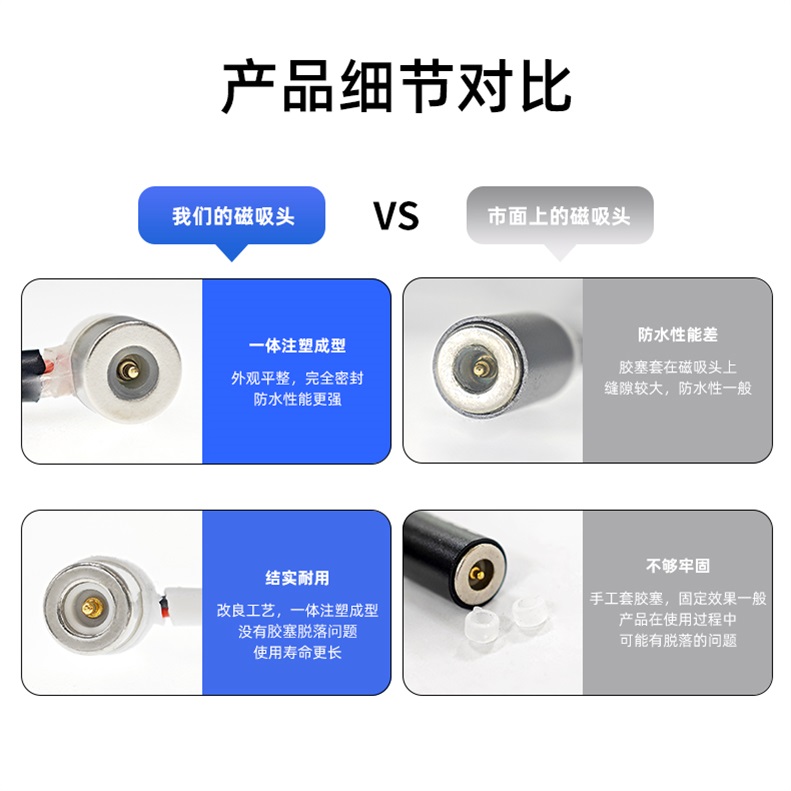 产品细节对比

我们的磁吸头

VS

市面上的磁吸头

一体注塑成型

外观平整，完全密封
防水性能更强

防水性能差

胶塞套在磁吸头上
缝隙较大，防水性一般

结实耐用

改良工艺，一体注塑成型
没有胶塞脱落问题
使用寿命更长

不够牢固

手工套胶塞，固定效果一般
产品在使用过程中
可能有脱落的问题